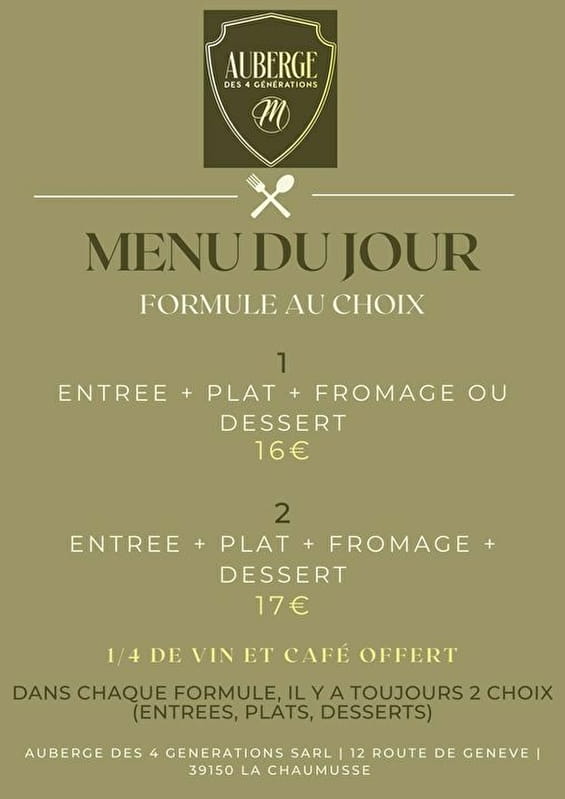 AUBERGE
DES 4 GÉNÉRATIONS
M

MENU DU JOUR

FORMULE AU CHOIX

1
ENTREE + PLAT + FROMAGE OU DESSERT
16€

2
ENTREE + PLAT + FROMAGE + DESSERT
17€

1/4 DE VIN ET CAFÉ OFFERT

DANS CHAQUE FORMULE, IL Y A TOUJOURS 2 CHOIX (ENTREES, PLATS, DESSERTS)

AUBERGE DES 4 GENERATIONS SARL | 12 ROUTE DE GENEVE | 39150 LA CHAUMUSSE